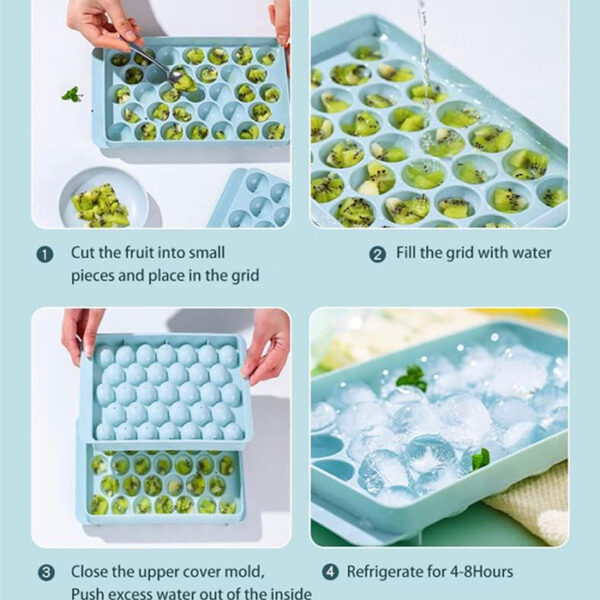 1 Cut the fruit into small pieces and place in the grid

2 Fill the grid with water

3 Close the upper cover mold, Push excess water out of the inside

4 Refrigerate for 4-8Hours