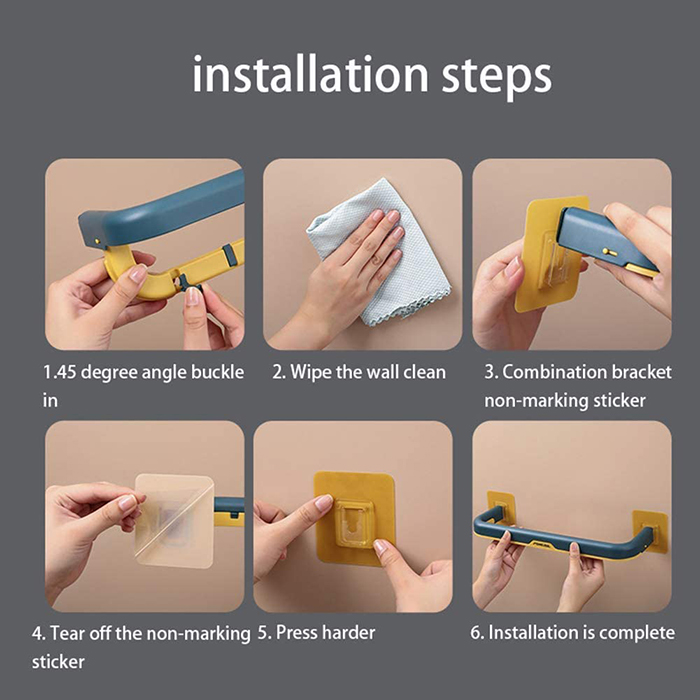 installation steps

1.45 degree angle buckle in

2. Wipe the wall clean

3. Combination bracket non-marking sticker

4. Tear off the non-marking sticker

5. Press harder

6. Installation is complete